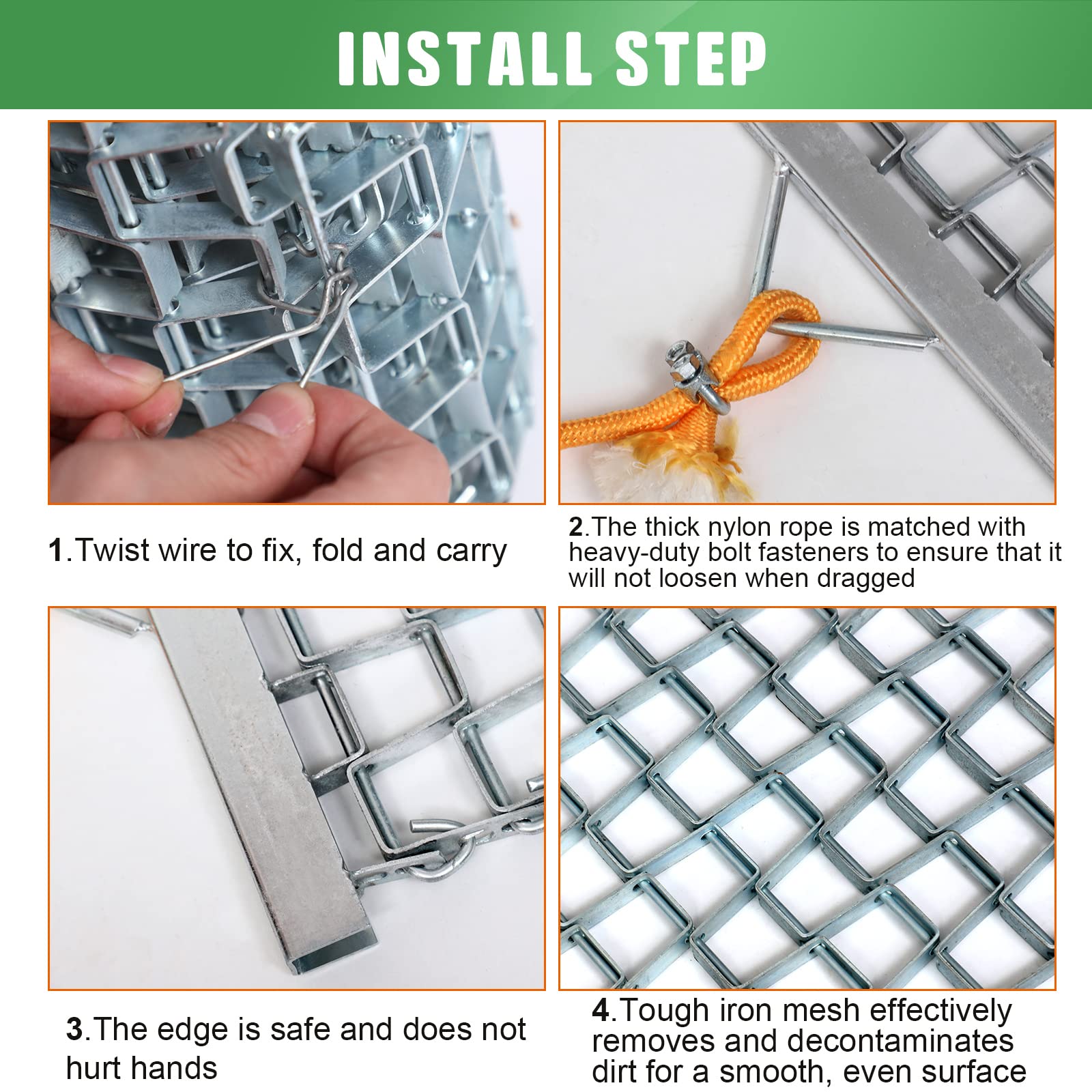 INSTALL STEP

1.Twist wire to fix, fold and carry

2.The thick nylon rope is matched with heavy-duty bolt fasteners to ensure that it will not loosen when dragged

3.The edge is safe and does not hurt hands

4.Tough iron mesh effectively removes and decontaminates dirt for a smooth, even surface